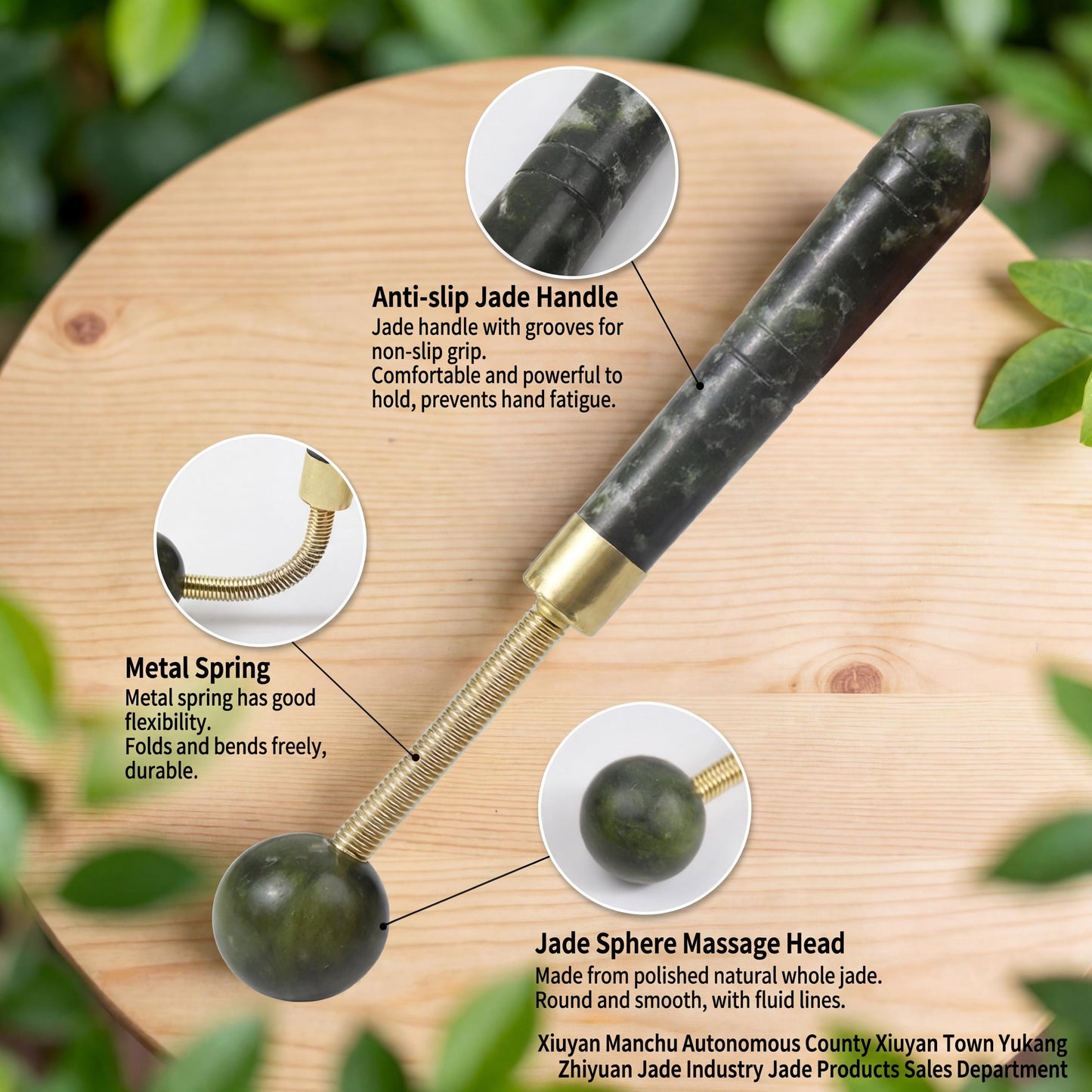 Anti-slip Jade Handle
Jade handle with grooves for non-slip grip.
Comfortable and powerful to hold, prevents hand fatigue.

Metal Spring
Metal spring has good flexibility.
Folds and bends freely, durable.

Jade Sphere Massage Head
Made from polished natural whole jade.
Round and smooth, with fluid lines.

Xiuyan Manchu Autonomous County Xiuyan Town Yukang Zhiyuan Jade Industry Jade Products Sales Department